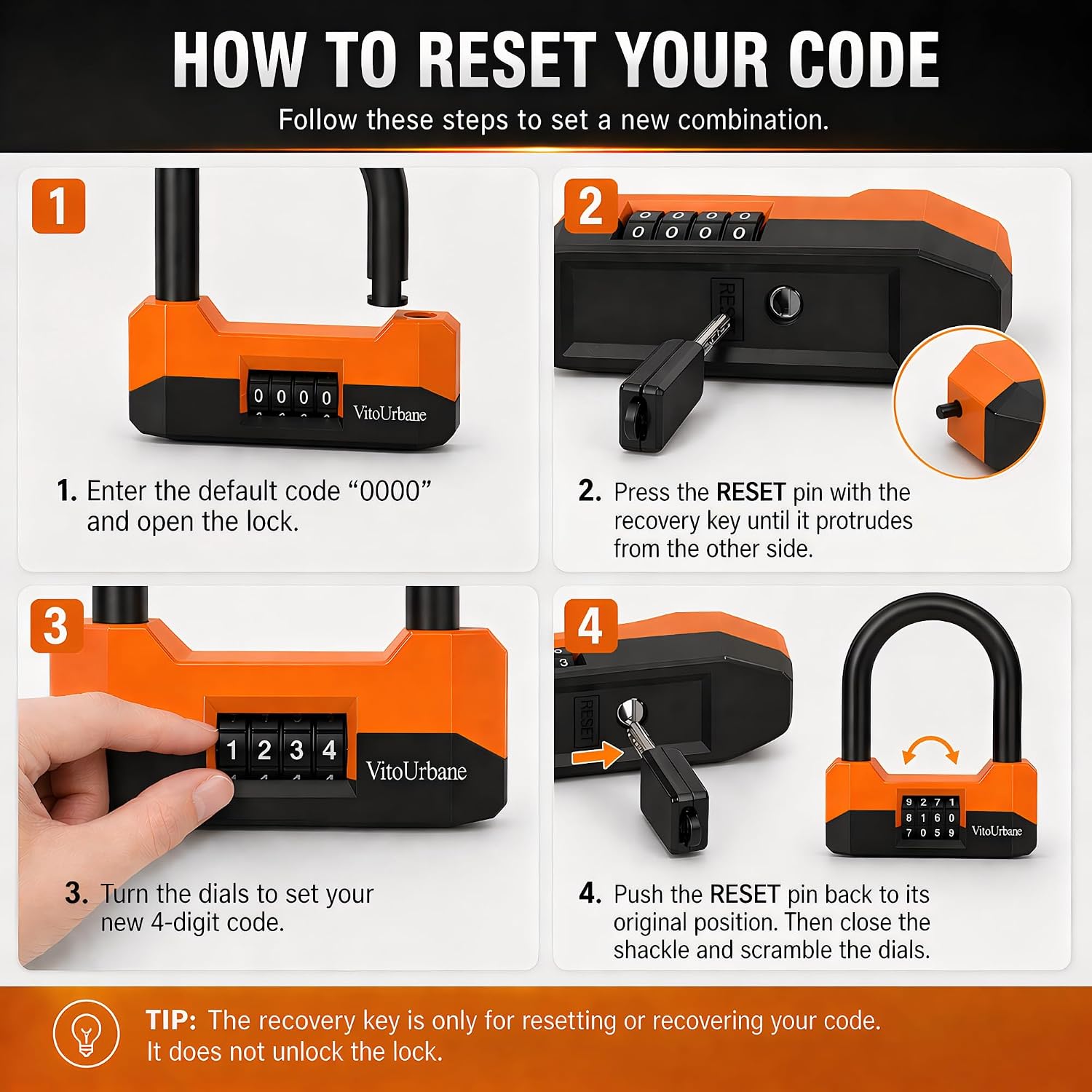 HOW TO RESET YOUR CODE

Follow these steps to set a new combination.

1

0 0 0 0

VitoUrbane

1. Enter the default code “0000” and open the lock.

2

0 0 0 0

RESET

2. Press the RESET pin with the recovery key until it protrudes from the other side.

3

1 2 3 4

VitoUrbane

3. Turn the dials to set your new 4-digit code.

4

RESET

9 2 7 1
8 1 6 0
7 0 5 9

VitoUrbane

4. Push the RESET pin back to its original position. Then close the shackle and scramble the dials.

TIP: The recovery key is only for resetting or recovering your code. It does not unlock the lock.